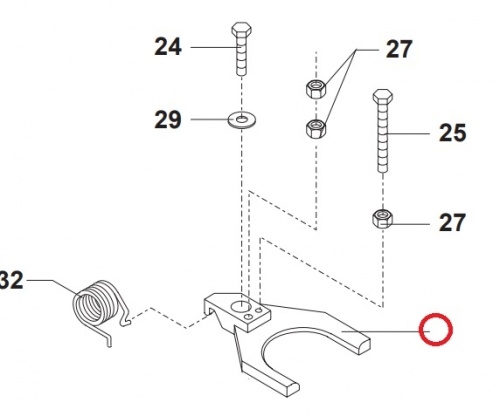 24

27

29

25

27

32