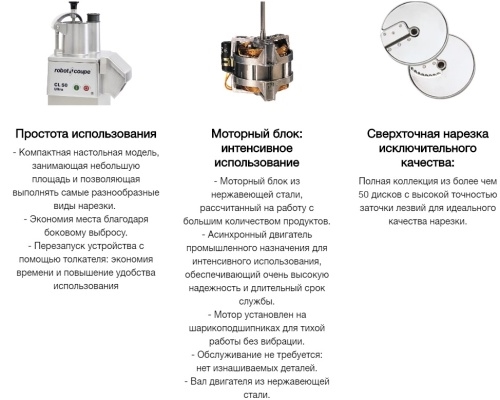 robot coupe
CL 50
Ultra

Простота использования
- Компактная настольная модель, занимающая небольшую площадь и позволяющая выполнять самые разнообразные виды нарезки.
- Экономия места благодаря боковому выбросу.
- Перезапуск устройства с помощью толкателя: экономия времени и повышение удобства использования

Моторный блок: интенсивное использование
- Моторный блок из нержавеющей стали, рассчитанный на работу с большим количеством продуктов.
- Асинхронный двигатель промышленного назначения для интенсивного использования, обеспечивающий очень высокую надежность и длительный срок службы.
- Мотор установлен на шарикоподшипниках для тихой работы без вибрации.
- Обслуживание не требуется: нет изнашиваемых деталей.
- Вал двигателя из нержавеющей стали.

Сверхточная нарезка исключительного качества:
Полная коллекция из более чем 50 дисков с высокой точностью заточки лезвий для идеального качества нарезки.