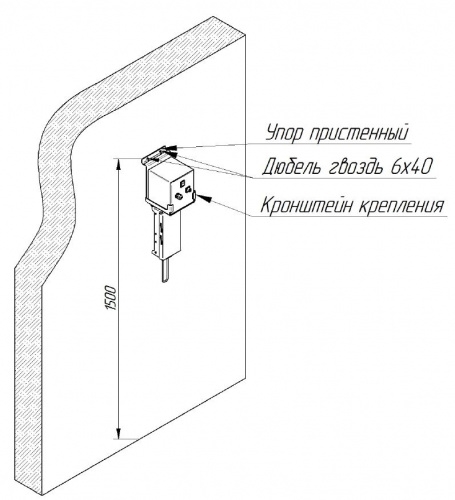 Упор пристенный
Дюбель гвоздь 6х40
Кронштейн крепления
1500