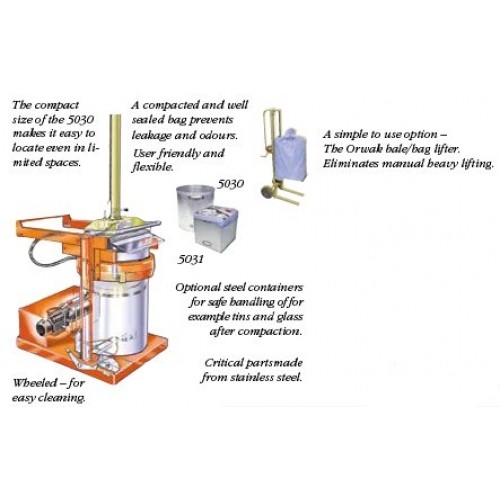 The compact size of the 5030 makes it easy to locate even in limited spaces.

A compacted and well sealed bag prevents leakage and odours.

User friendly and flexible.

A simple to use option – The Orwak bale/bag lifter. Eliminates manual heavy lifting.

5030

5031

Optional steel containers for safe handling of for example tins and glass after compaction.

Critical partsmade from stainless steel.

Wheeled – for easy cleaning.