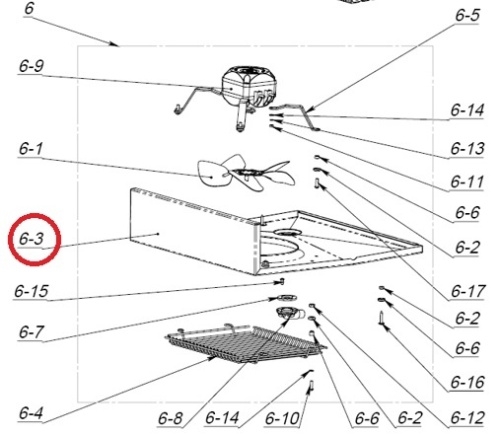 6
6-5
6-9
6-14
6-13
6-1
6-11
6-6
6-3
6-2
6-17
6-15
6-2
6-7
6-6
6-16
6-4
6-8
6-14
6-10
6-6
6-2
6-12