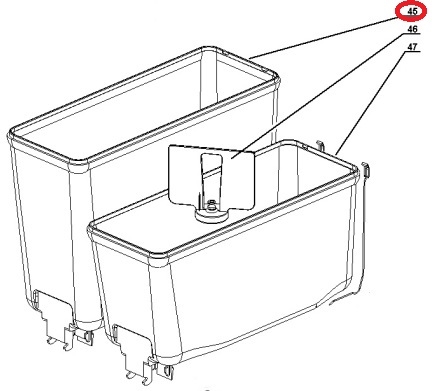 45
46
47