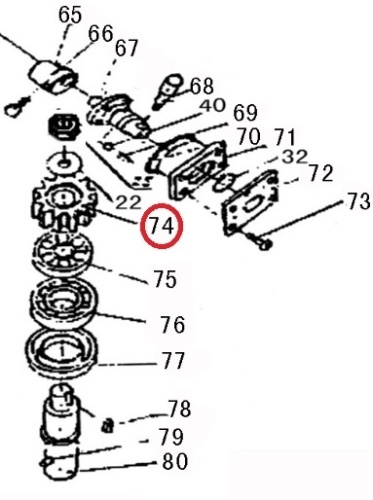 65
66
67
68
40
69
70
71
32
72
73
22
74
75
76
77
78
79
80